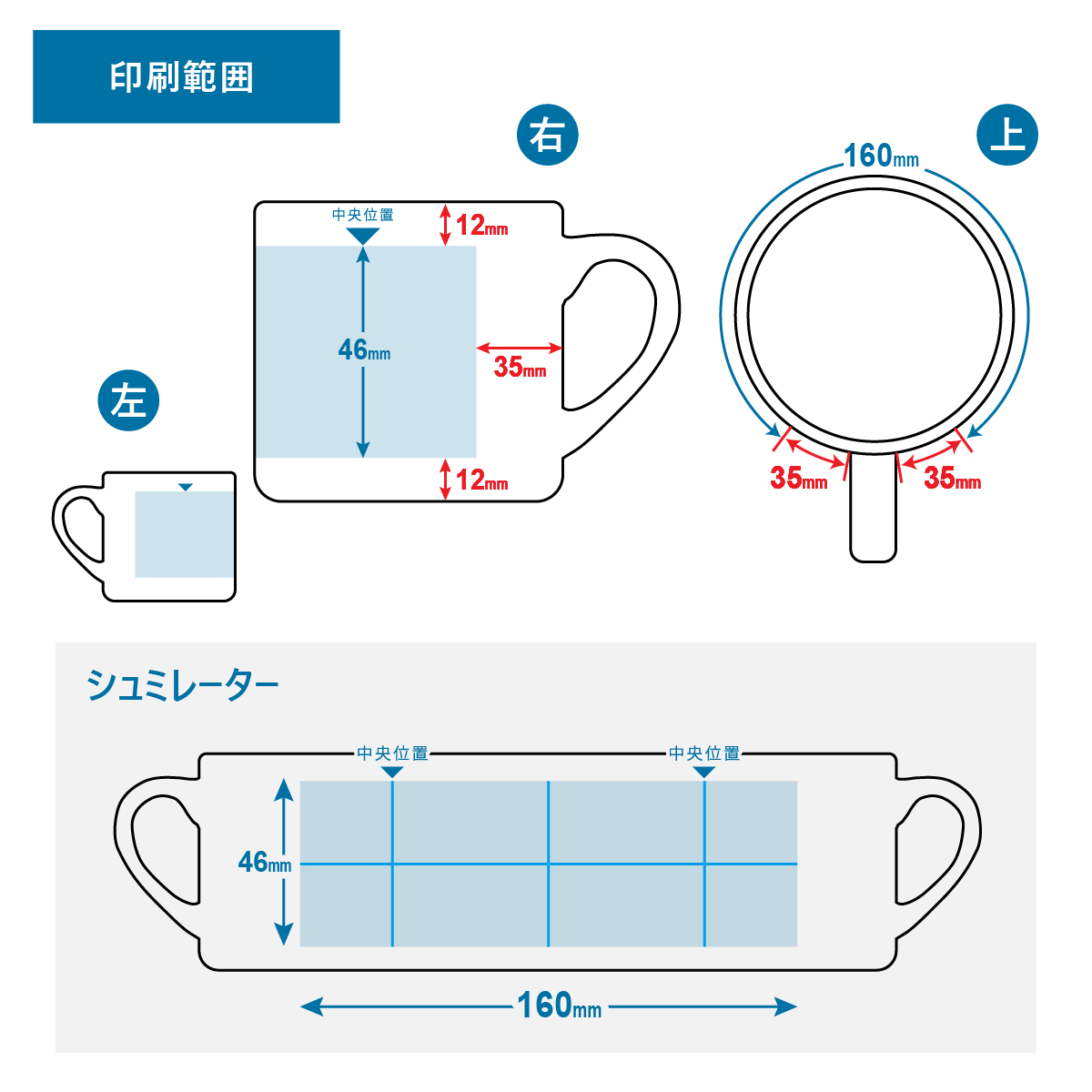 印刷範囲

右

上

160mm

中央位置

12mm

46mm

35mm

12mm

左

35mm

35mm

シュミレーター

中央位置

中央位置

46mm

160mm