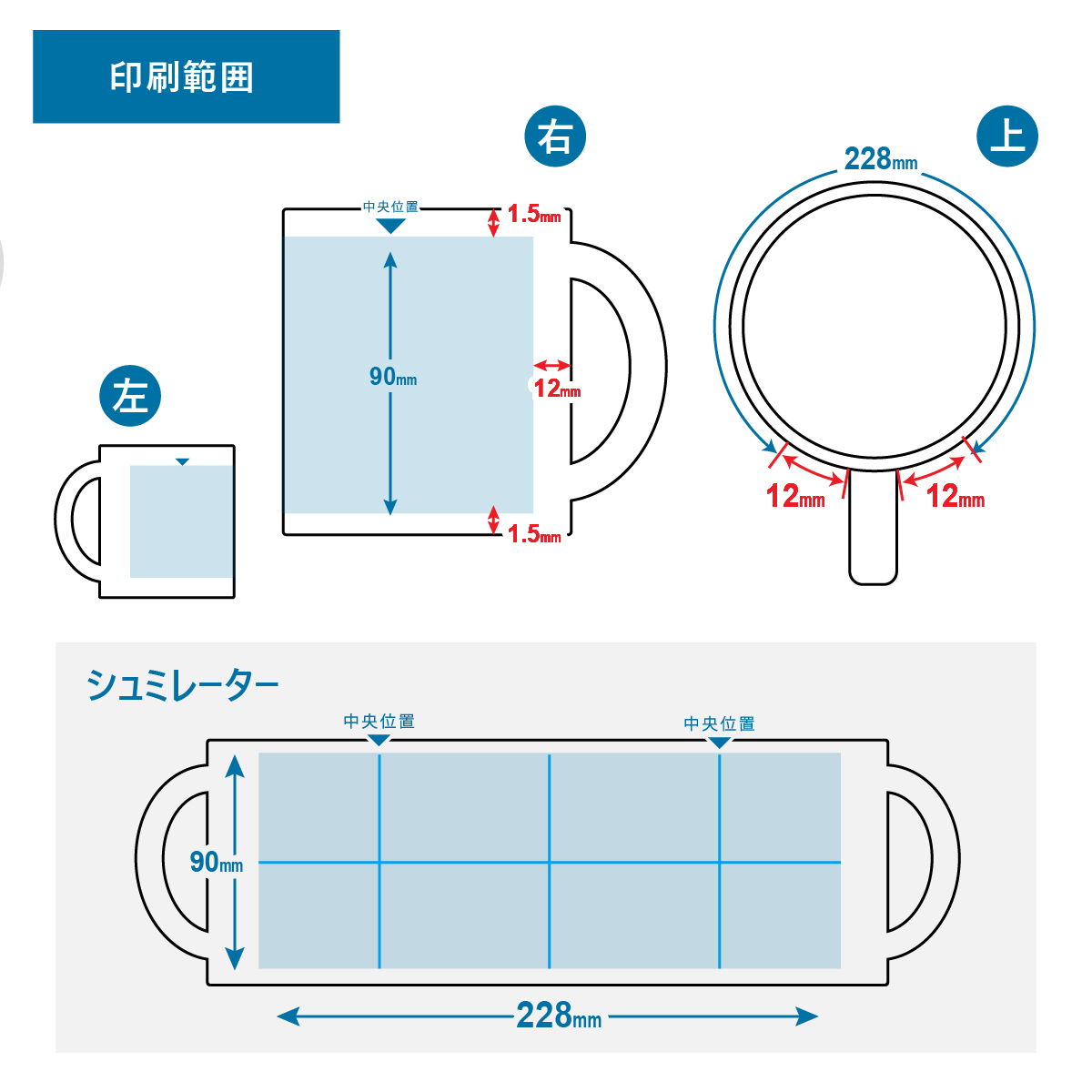 印刷範囲

右

上

228mm

中央位置

1.5mm

90mm

12mm

1.5mm

左

12mm

12mm

シュミレーター

中央位置

中央位置

90mm

228mm