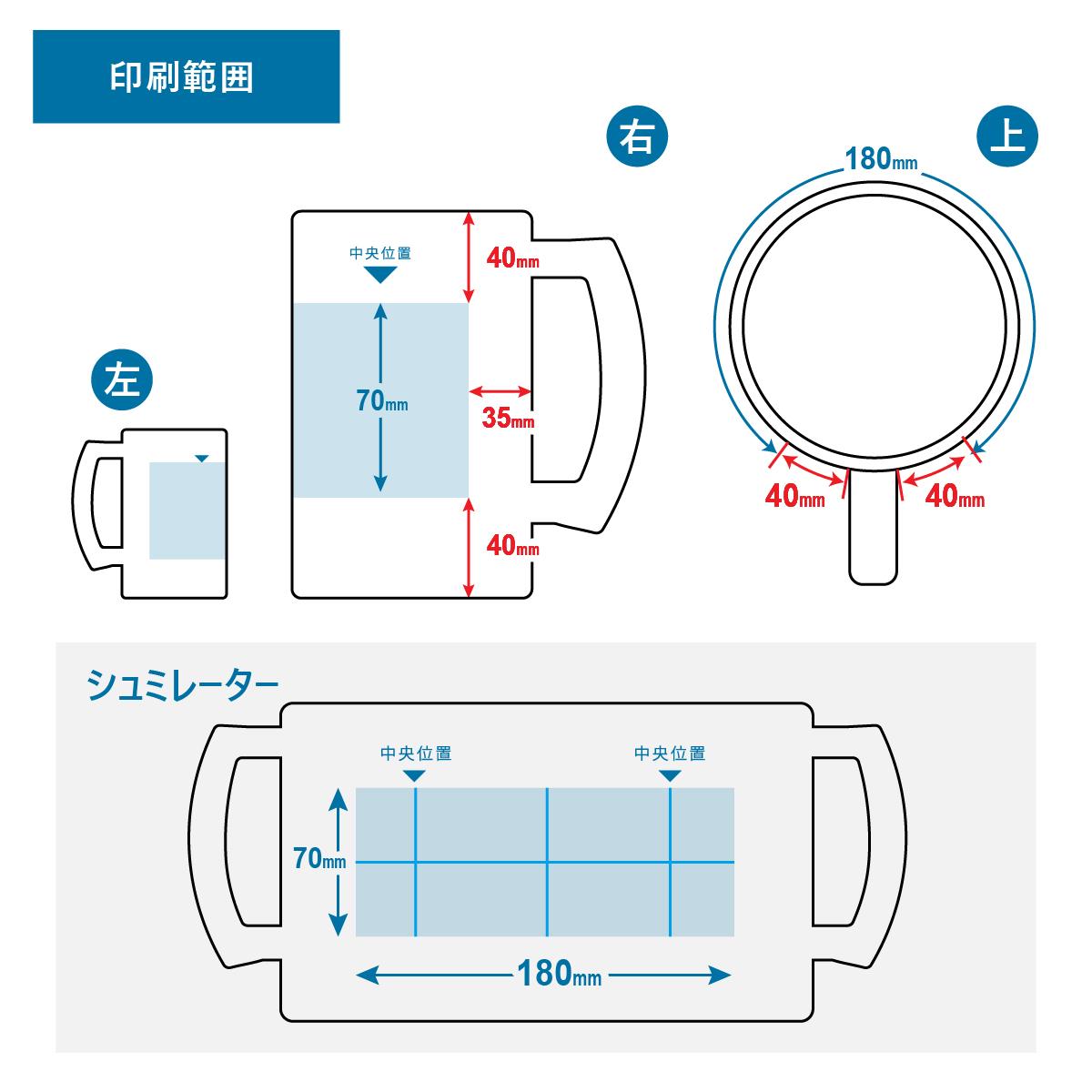 印刷範囲

右

上

180mm

中央位置

40mm

70mm

35mm

40mm

左

40mm

40mm

シュミレーター

中央位置

中央位置

70mm

180mm